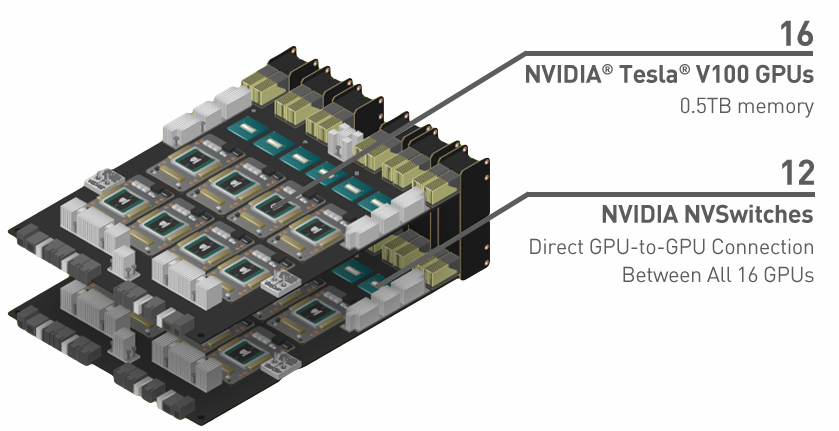 16

NVIDIA® Tesla® V100 GPUs

0.5TB memory

12

NVIDIA NVSwitches

Direct GPU-to-GPU Connection Between All 16 GPUs