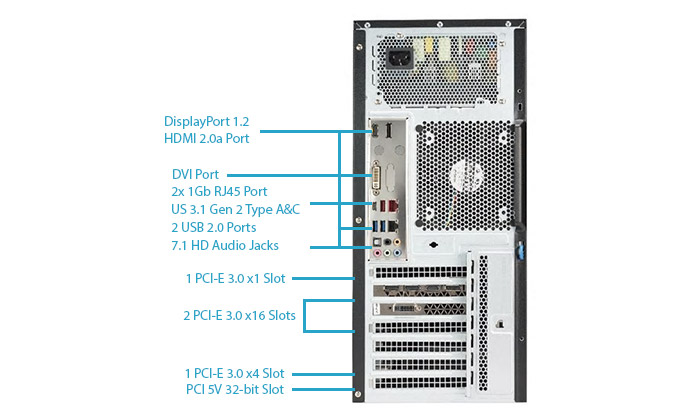 DisplayPort 1.2
HDMI 2.0a Port

DVI Port
2x 1Gb RJ45 Port
US 3.1 Gen 2 Type A&C
2 USB 2.0 Ports
7.1 HD Audio Jacks

1 PCI-E 3.0 x1 Slot

2 PCI-E 3.0 x16 Slots

1 PCI-E 3.0 x4 Slot
PCI 5V 32-bit Slot